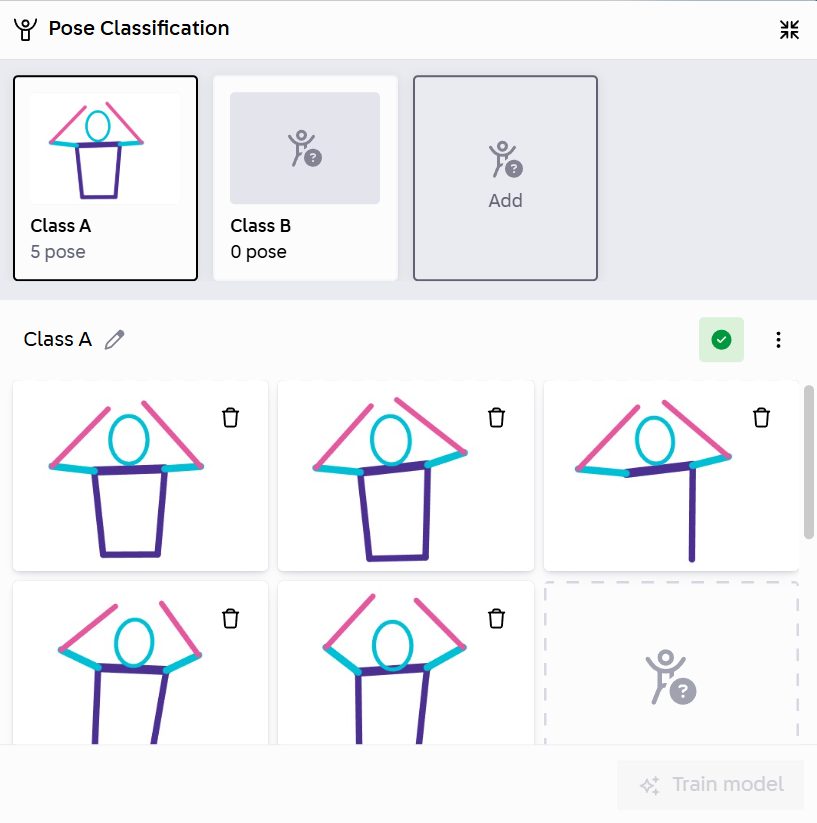 Pose Classification

Class A
5 pose

Class B
0 pose

Add

Class A

Train model