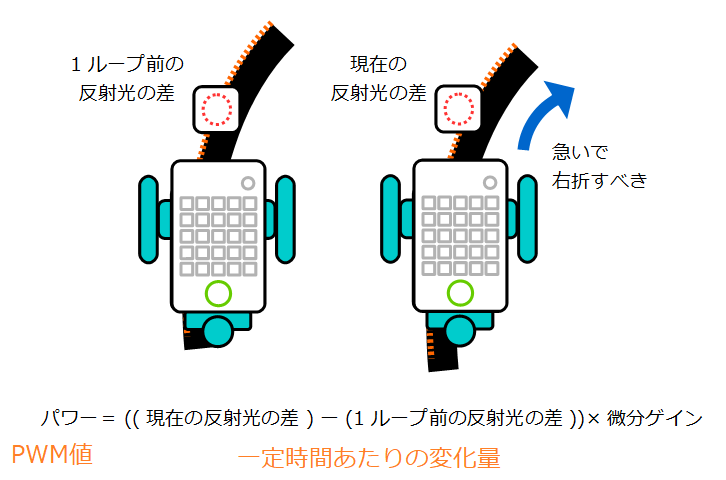 1 ループ前の
反射光の差

現在の
反射光の差

急いで
右折すべき

パワー = (( 現在の反射光の差 ) − (1 ループ前の反射光の差 ))× 微分ゲイン

PWM値

一定時間あたりの変化量